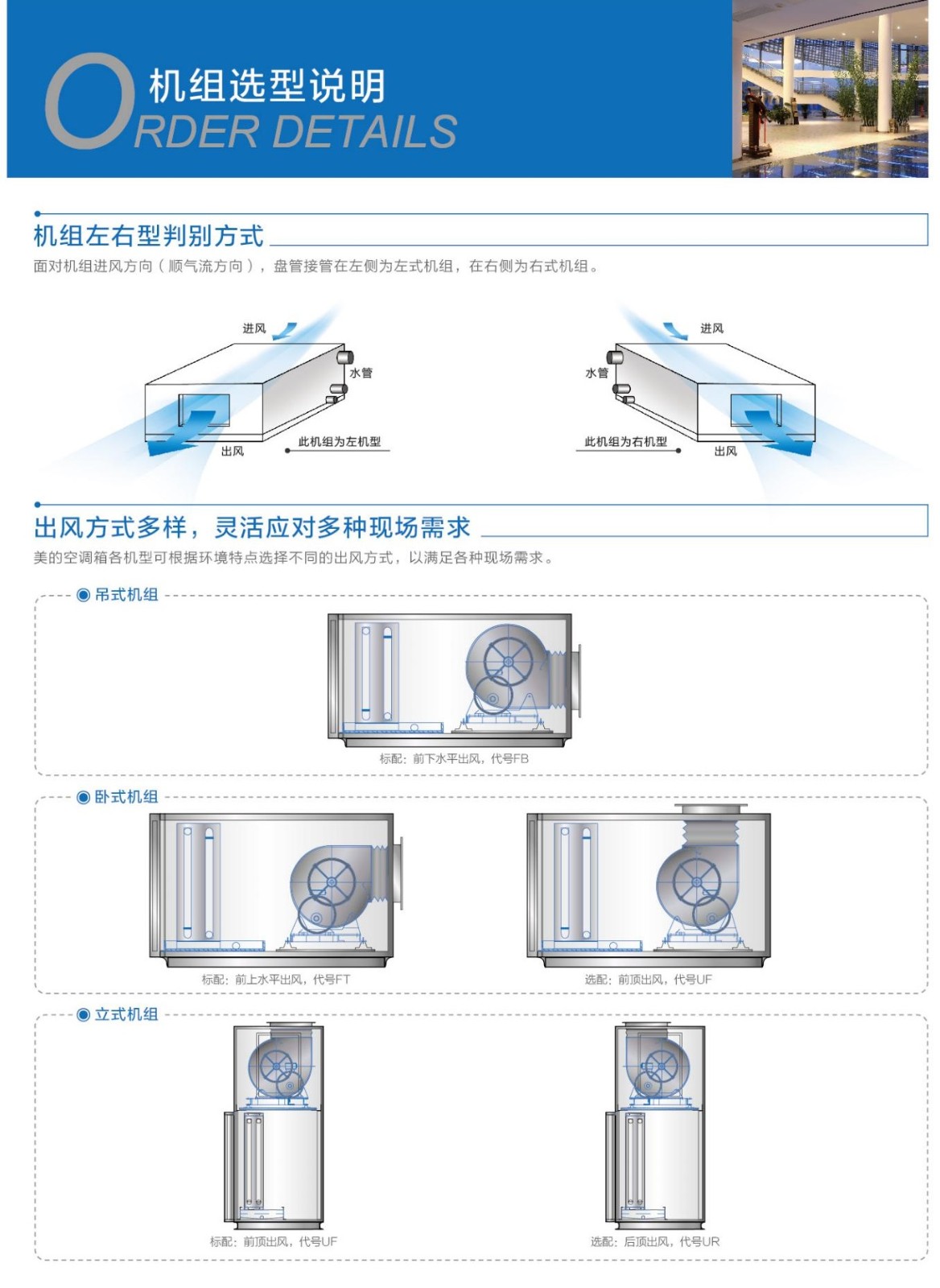 机组选型说明
ORDER DETAILS

机组左右型判别方式
面对机组进风方向（顺气流方向），盘管接管在左侧为左式机组，在右侧为右式机组。

进风
水管
出风
此机组为左机型

进风
水管
此机组为右机型
出风

出风方式多样，灵活应对多种现场需求
美的空调箱各机型可根据环境特点选择不同的出风方式，以满足各种现场需求。

吊式机组
标配：前下水平出风，代号FB

卧式机组
标配：前上水平出风，代号FT
选配：前顶出风，代号UF

立式机组
标配：前顶出风，代号UF
选配：后顶出风，代号UR