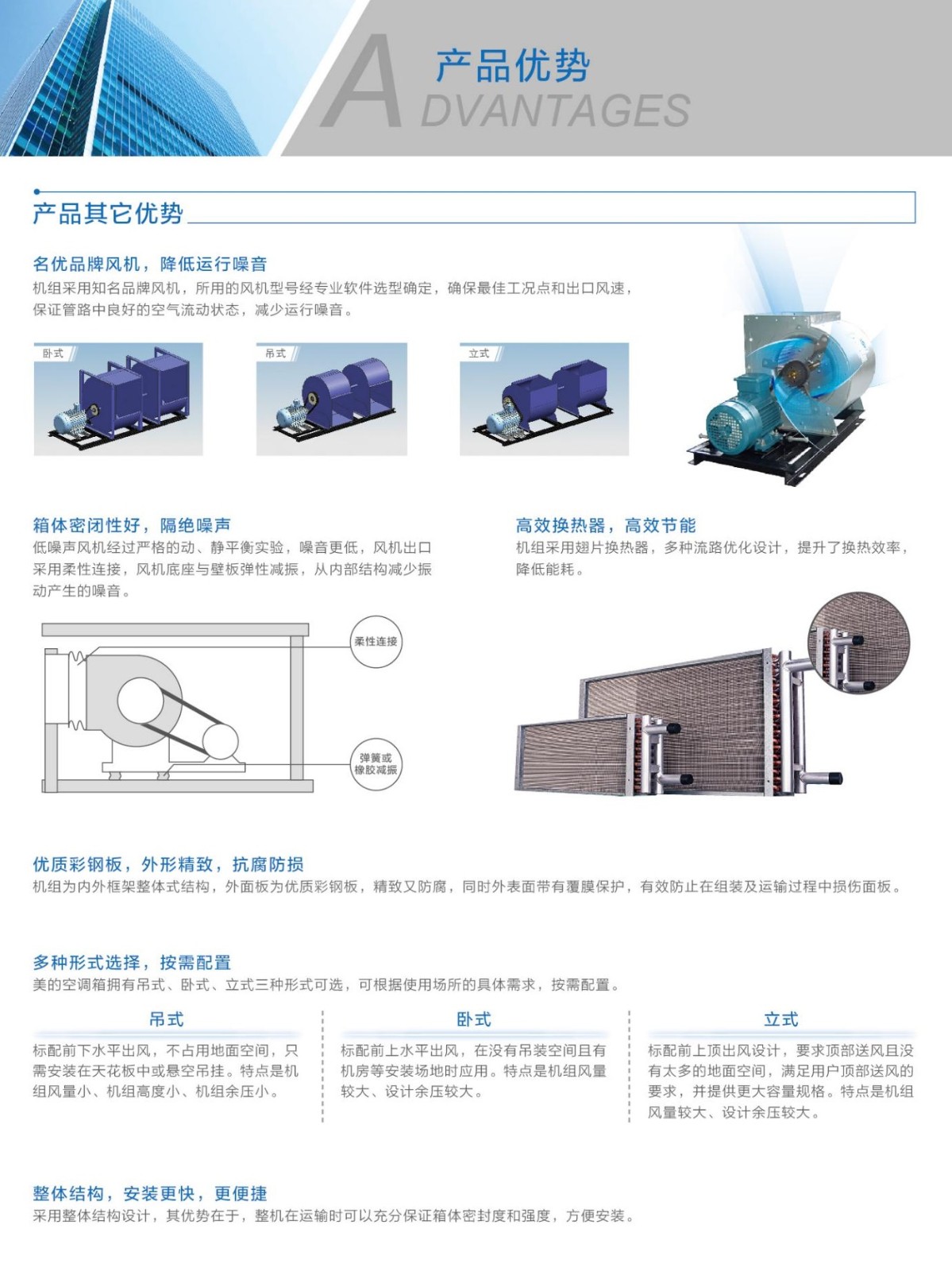 产品优势
A DVANTAGES

产品其它优势

名优品牌风机，降低运行噪音
机组采用知名品牌风机，所用的风机型号经专业软件选型确定，确保最佳工况点和出口风速，保证管路中良好的空气流动状态，减少运行噪音。

卧式

吊式

立式

箱体密闭性好，隔绝噪声
低噪声风机经过严格的动、静平衡实验，噪音更低，风机出口采用柔性连接，风机底座与壁板弹性减振，从内部结构减少振动产生的噪音。

柔性连接

弹簧或橡胶减振

高效换热器，高效节能
机组采用翅片换热器，多种流路优化设计，提升了换热效率，降低能耗。

优质彩钢板，外形精致，抗腐防损
机组为内外框架整体式结构，外面板为优质彩钢板，精致又防腐，同时外表面带有覆膜保护，有效防止在组装及运输过程中损伤面板。

多种形式选择，按需配置
美的空调箱拥有吊式、卧式、立式三种形式可选，可根据使用场所的具体需求，按需配置。

吊式
标配前下水平出风，不占用地面空间，只需安装在天花板中或悬空吊挂。特点是机组风量小、机组高度小、机组余压小。

卧式
标配前上水平出风，在没有吊装空间且有机房等安装场地时应用。特点是机组风量较大、设计余压较大。

立式
标配前上顶出风设计，要求顶部送风且没有太多的地面空间，满足用户顶部送风的要求，并提供更大容量规格。特点是机组风量较大、设计余压较大。

整体结构，安装更快，更便捷
采用整体结构设计，其优势在于，整机在运输时可以充分保证箱体密封度和强度，方便安装。