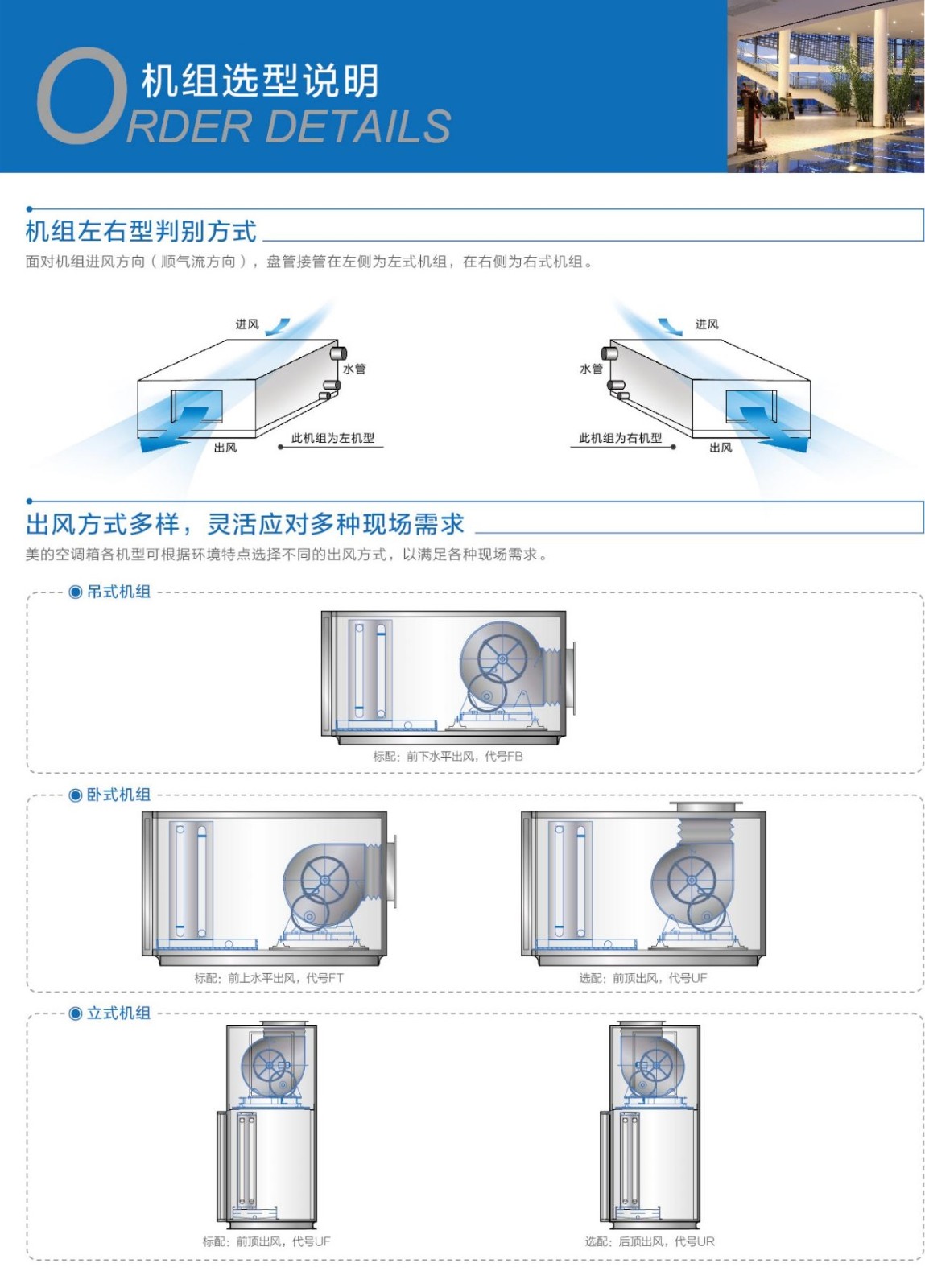 机组选型说明
ORDER DETAILS

机组左右型判别方式
面对机组进风方向（顺气流方向），盘管接管在左侧为左式机组，在右侧为右式机组。

进风
水管
出风
此机组为左机型

进风
水管
此机组为右机型
出风

出风方式多样，灵活应对多种现场需求
美的空调箱各机型可根据环境特点选择不同的出风方式，以满足各种现场需求。

吊式机组
标配：前下水平出风，代号FB

卧式机组
标配：前上水平出风，代号FT
选配：前顶出风，代号UF

立式机组
标配：前顶出风，代号UF
选配：后顶出风，代号UR